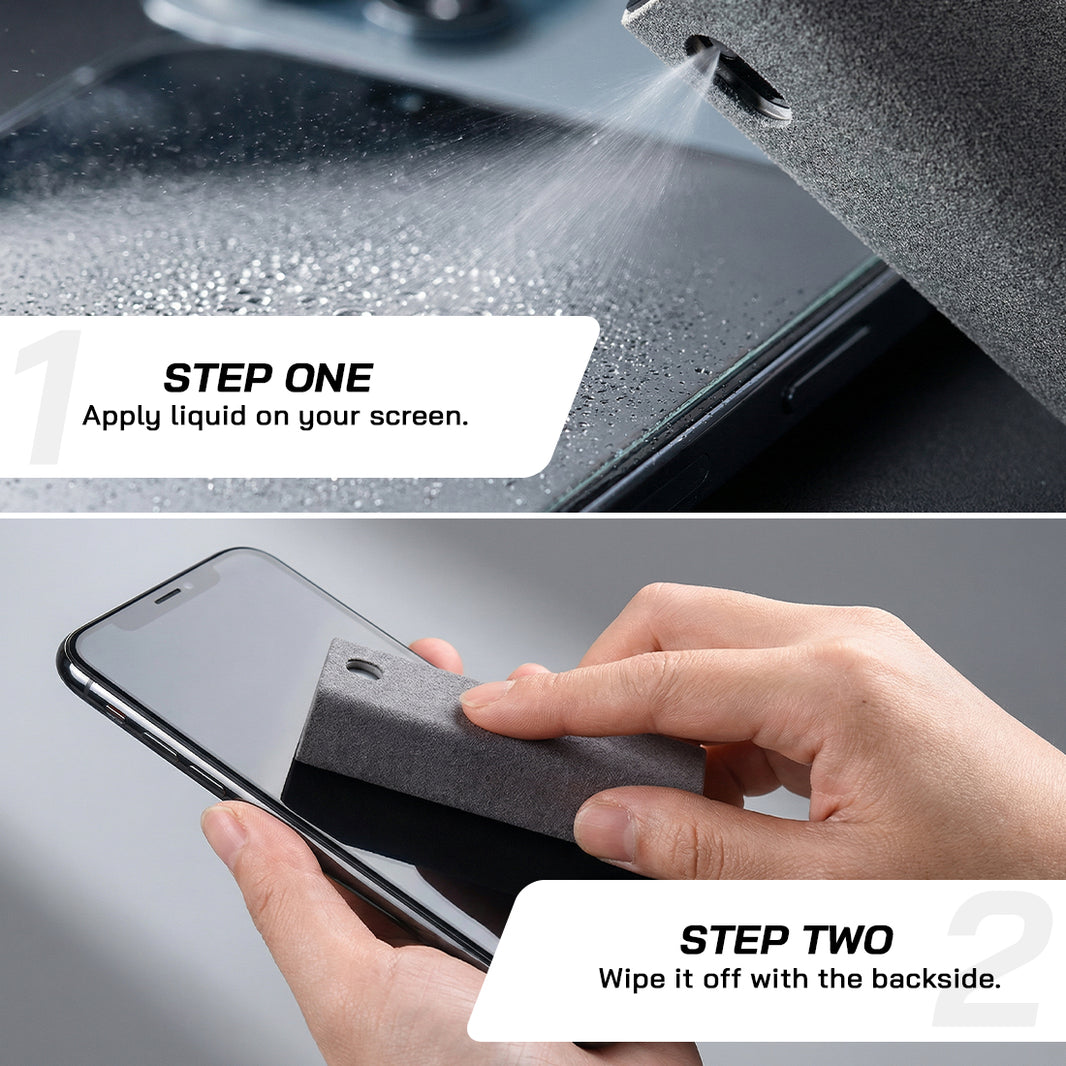 1
STEP ONE
Apply liquid on your screen.

STEP TWO
Wipe it off with the backside.
2